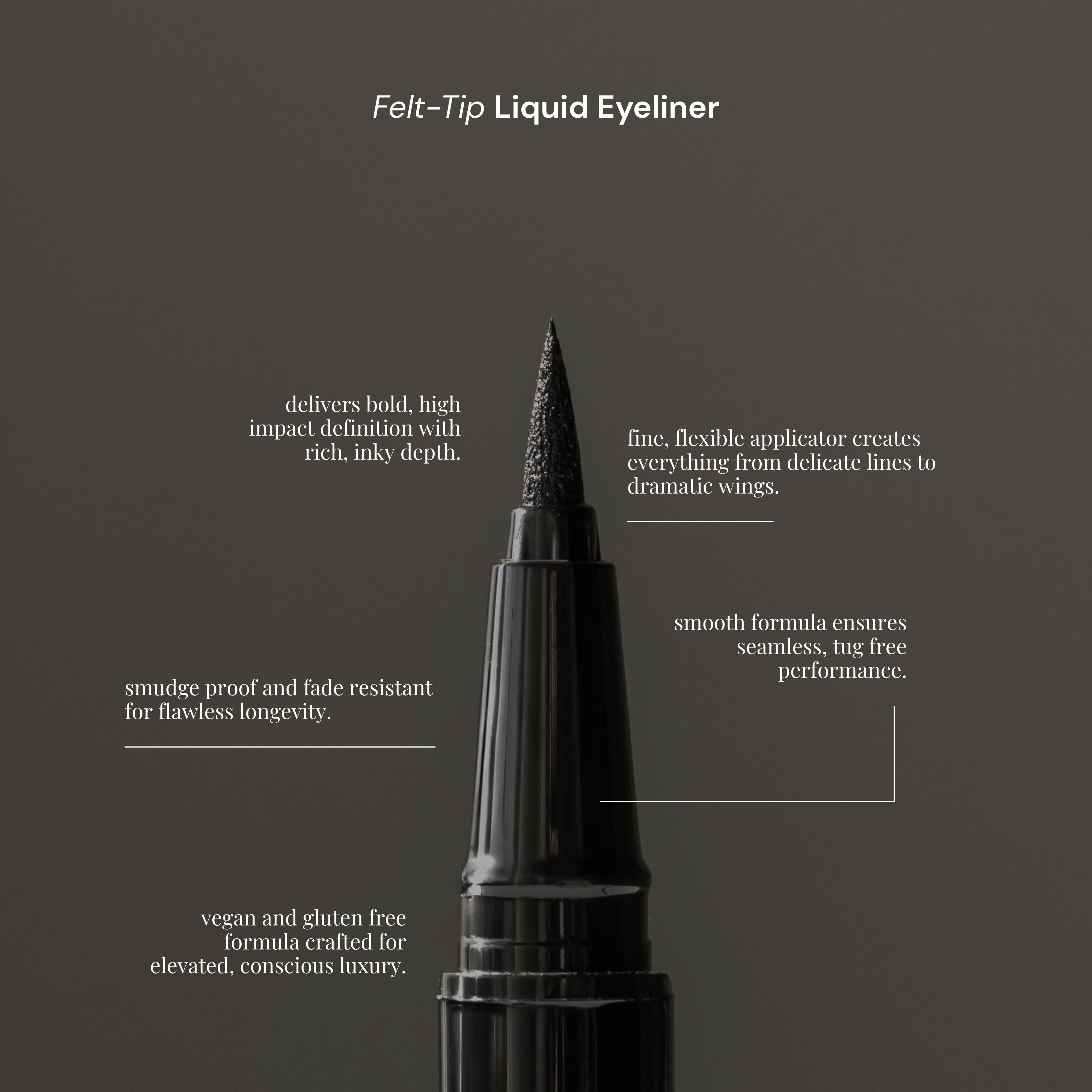 Felt-Tip Liquid Eyeliner

delivers bold, high impact definition with rich, inky depth.

fine, flexible applicator creates everything from delicate lines to dramatic wings.

smooth formula ensures seamless, tug free performance.

smudge proof and fade resistant for flawless longevity.

vegan and gluten free formula crafted for elevated, conscious luxury.